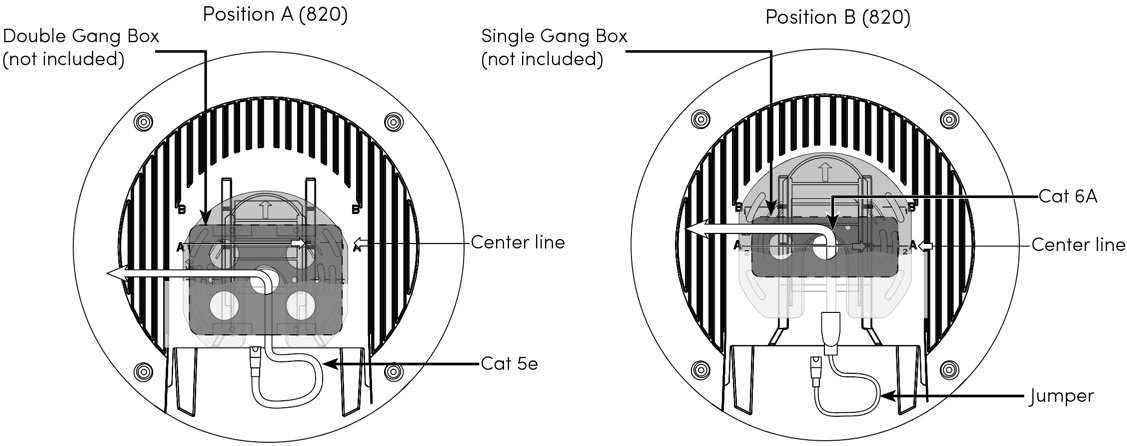 Position A (820)

Double Gang Box
(not included)

B B
A A

Center line

Cat 5e

Position B (820)

Single Gang Box
(not included)

B B
A A

Cat 6A

Center line

Jumper